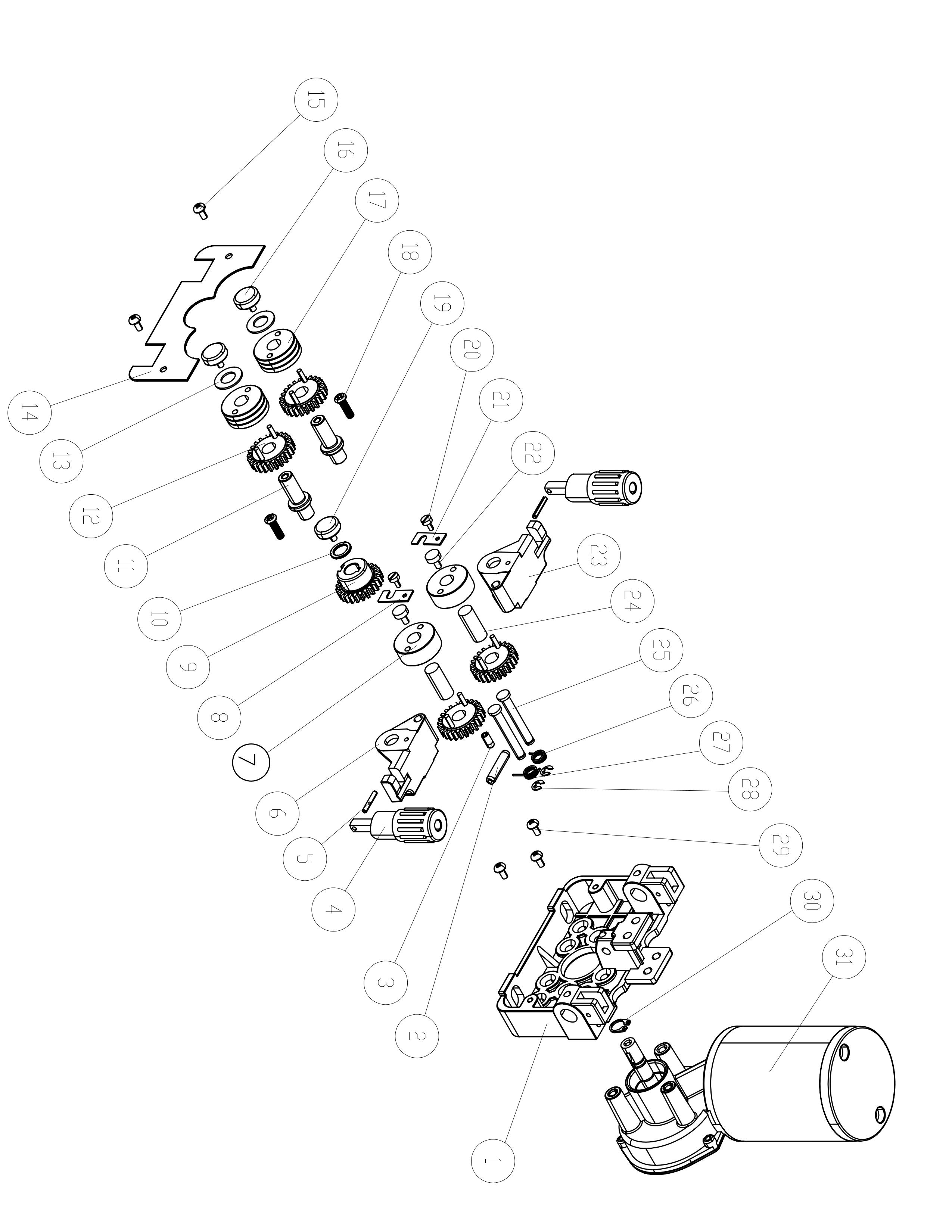 15
16
17
18
19
20
21
22
23
24
25
26
27
28
29
30
31
14
13
12
11
10
9
8
7
6
5
4
3
2
1